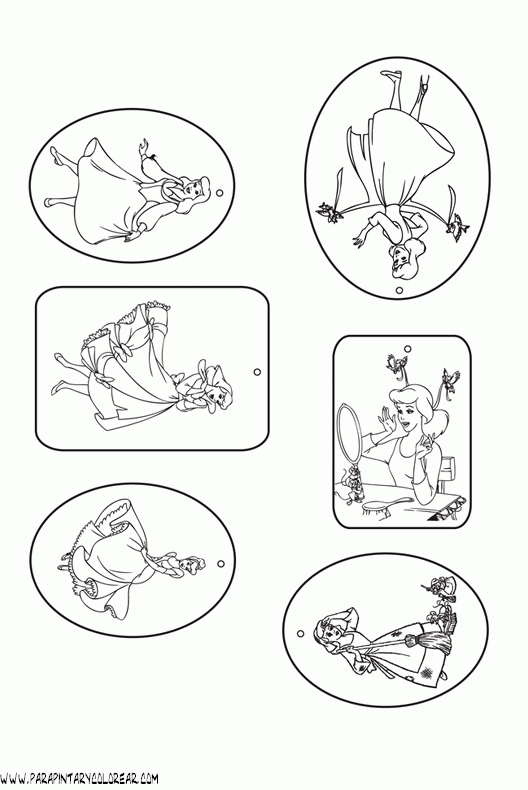 WWW.PARAPINTARYCOLOREAR.COM